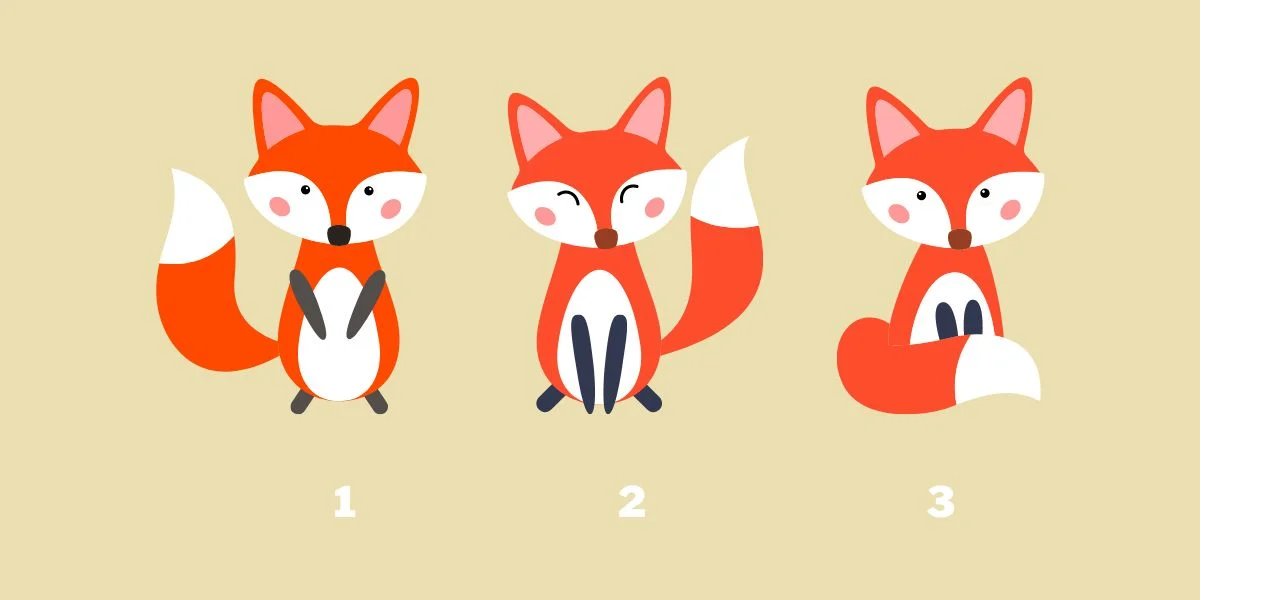 1

2

3